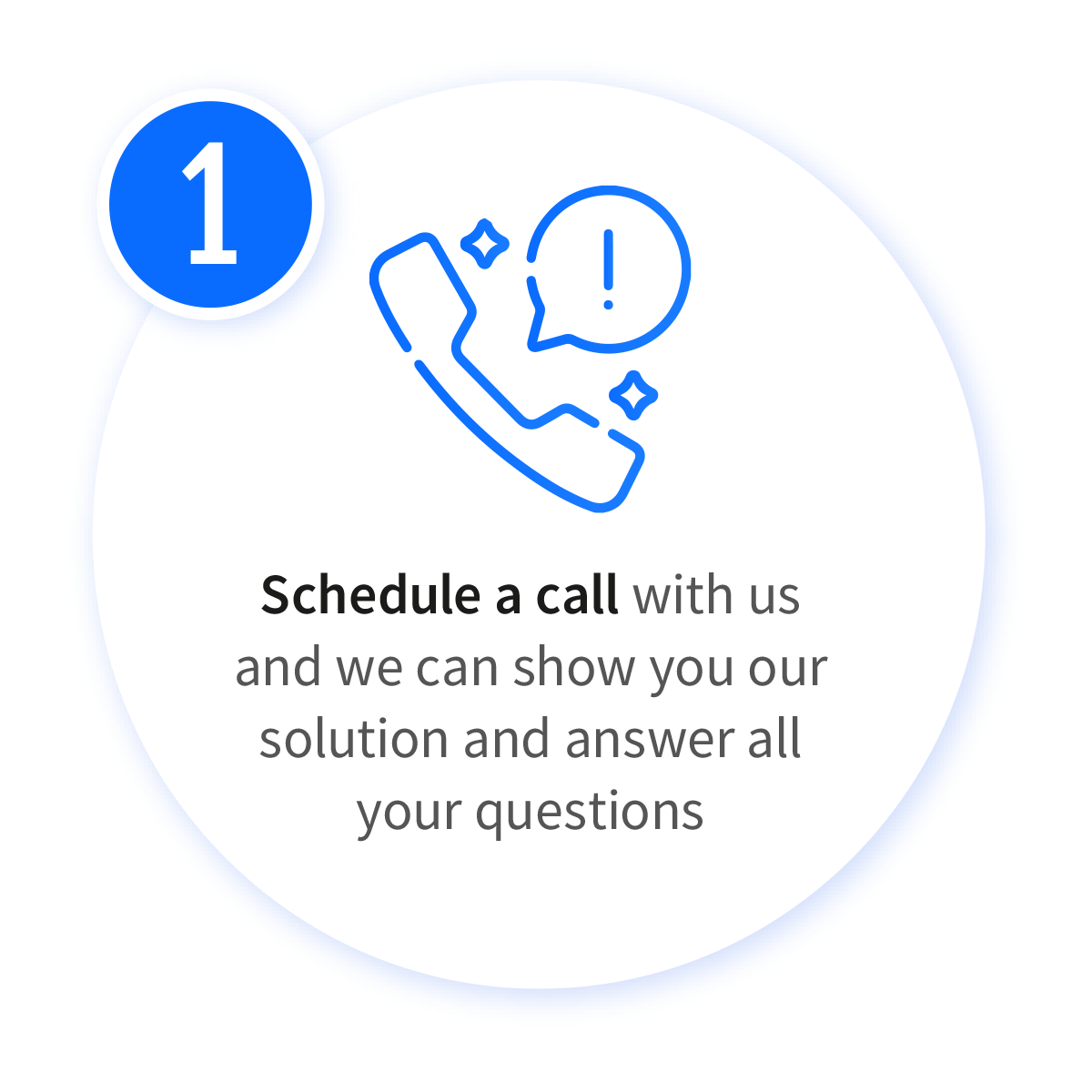 1

!

Schedule a call with us and we can show you our solution and answer all your questions