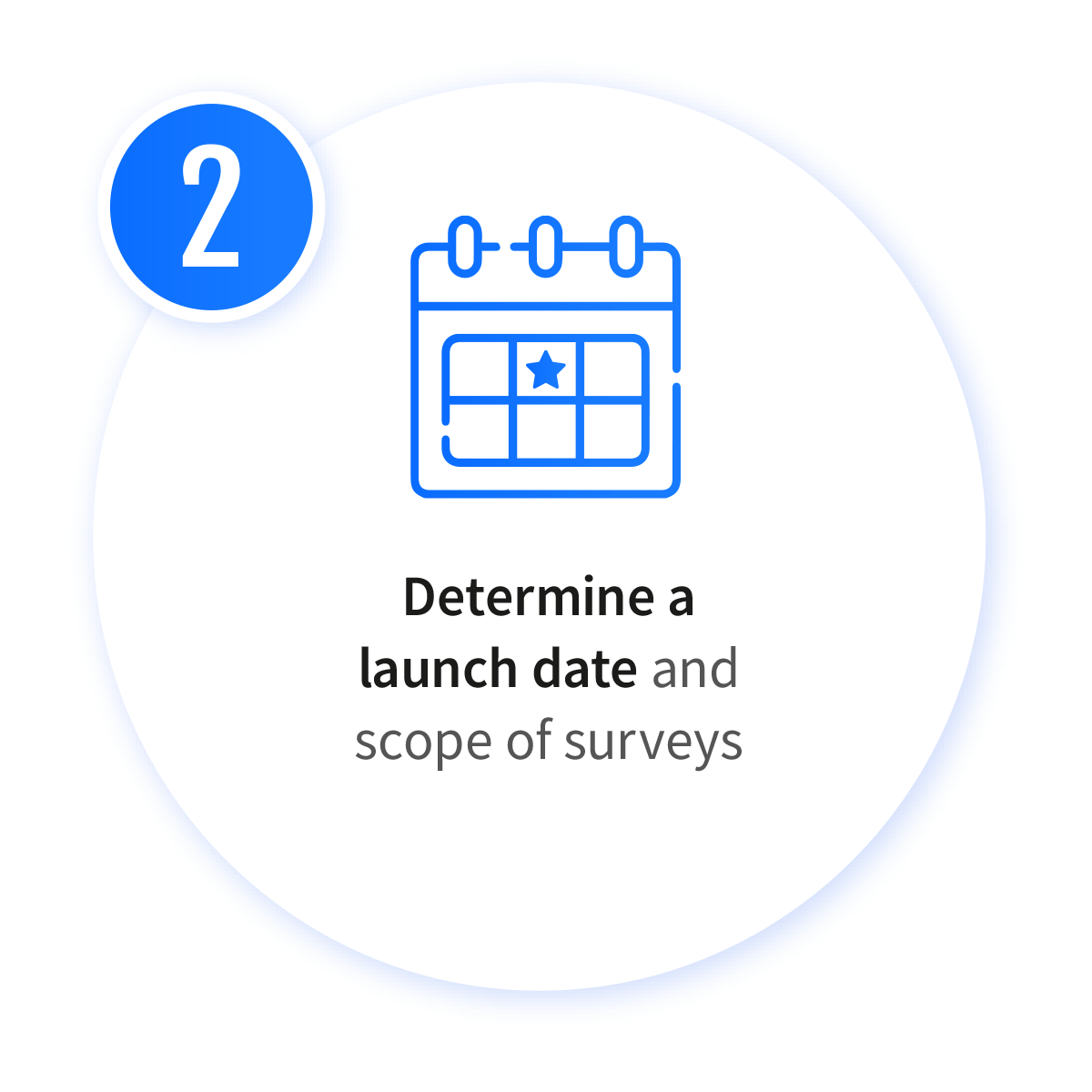 2

Determine a launch date and scope of surveys