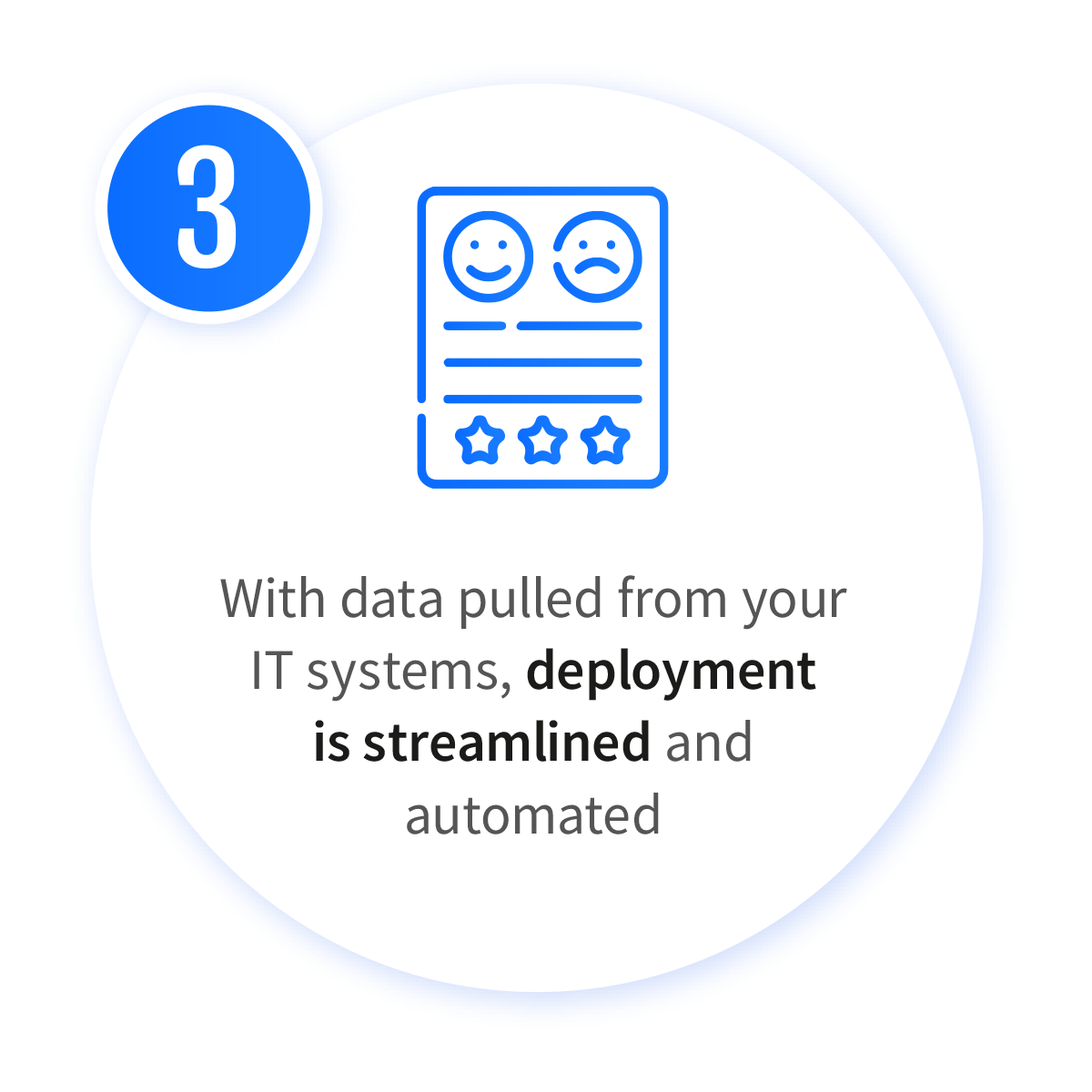 3

With data pulled from your IT systems, deployment is streamlined and automated