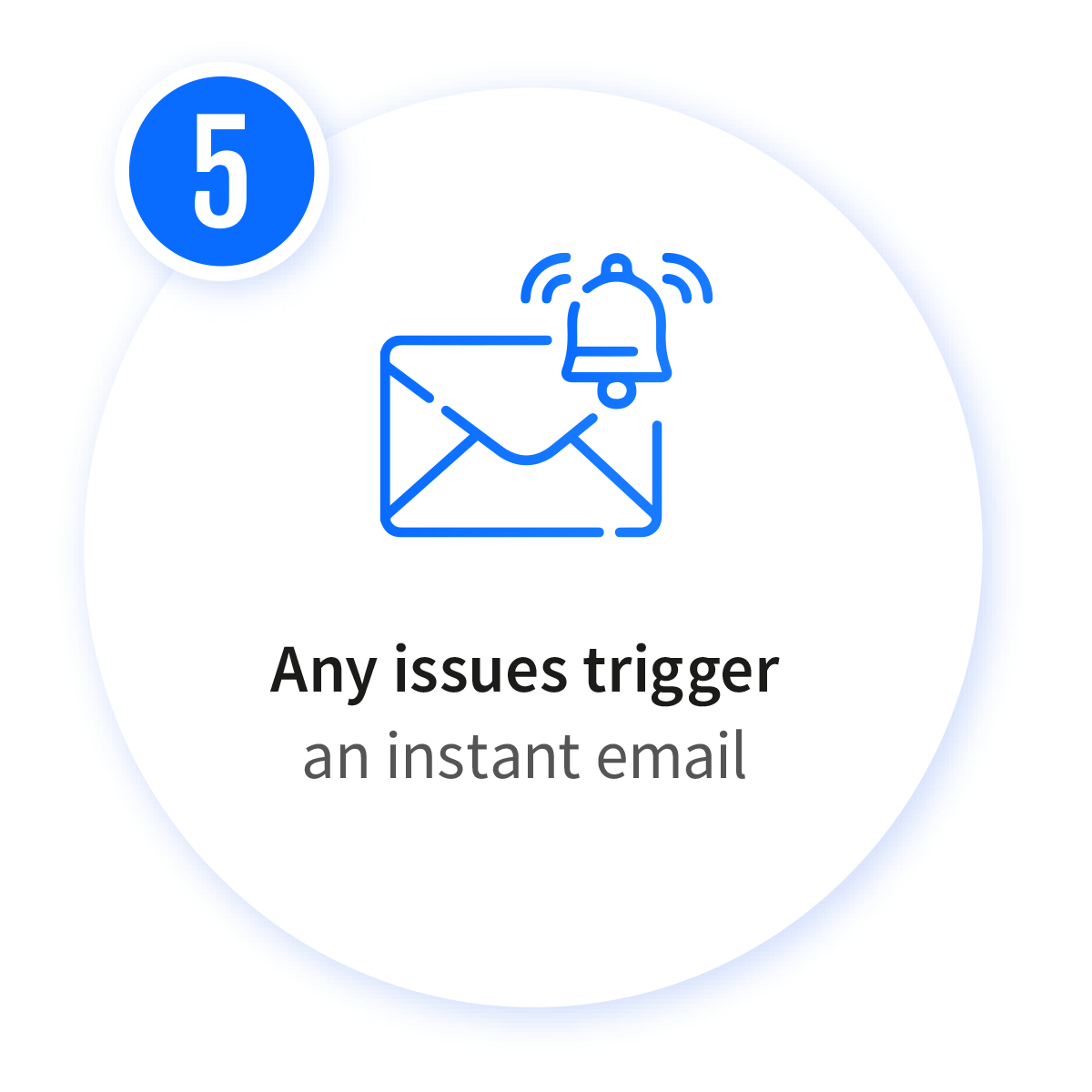 5

Any issues trigger
an instant email