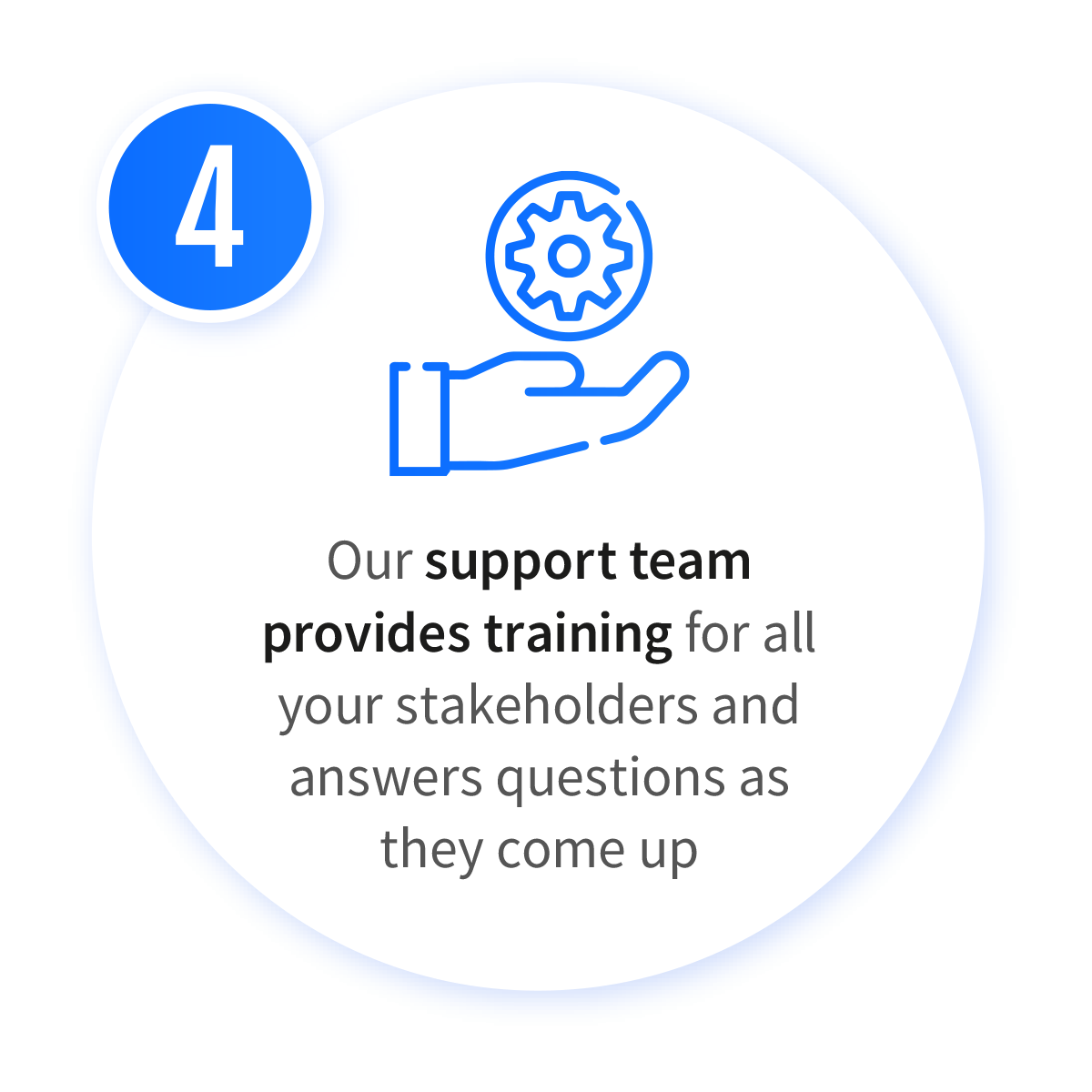 4

Our support team provides training for all your stakeholders and answers questions as they come up